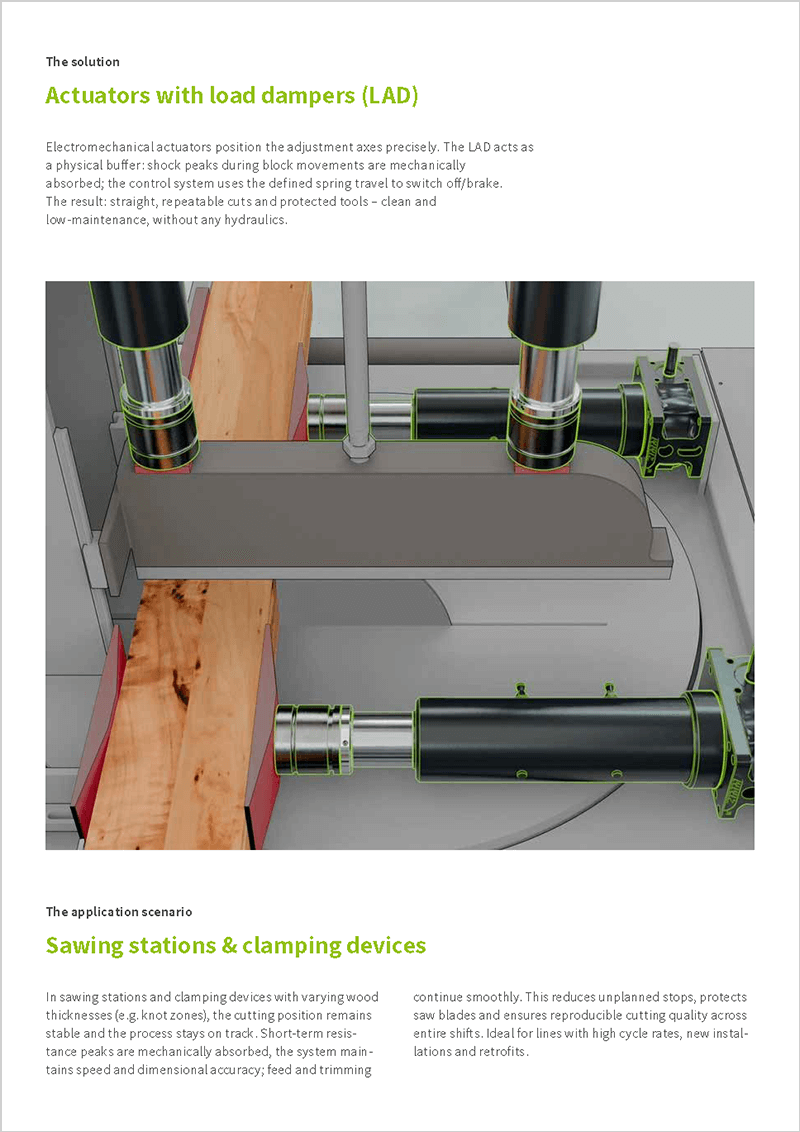 The solution

Actuators with load dampers (LAD)

Electromechanical actuators position the adjustment axes precisely. The LAD acts as a physical buffer: shock peaks during block movements are mechanically absorbed; the control system uses the defined spring travel to switch off/brake. The result: straight, repeatable cuts and protected tools – clean and low-maintenance, without any hydraulics.

The application scenario

Sawing stations & clamping devices

In sawing stations and clamping devices with varying wood thicknesses (e.g. knot zones), the cutting position remains stable and the process stays on track. Short-term resistance peaks are mechanically absorbed, the system maintains speed and dimensional accuracy; feed and trimming continue smoothly. This reduces unplanned stops, protects saw blades and ensures reproducible cutting quality across entire shifts. Ideal for lines with high cycle rates, new installations and retrofits.